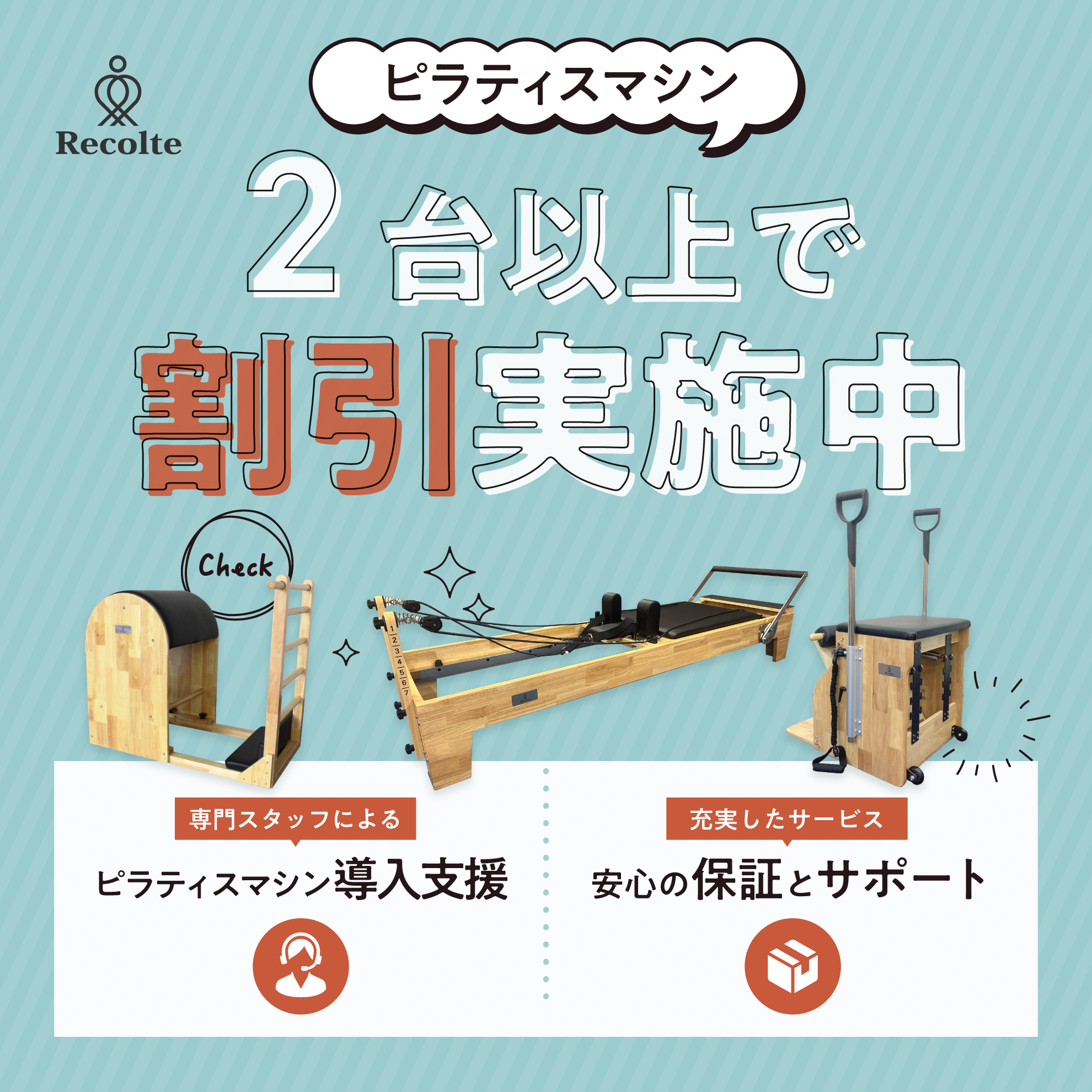 Recolte

ピラティスマシン

2台以上で

割引実施中

Check

1
2
3
4
5
6
7

専門スタッフによる

ピラティスマシン導入支援

充実したサービス

安心の保証とサポート